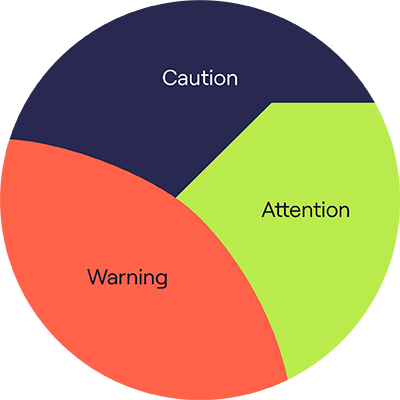 Caution

Attention

Warning