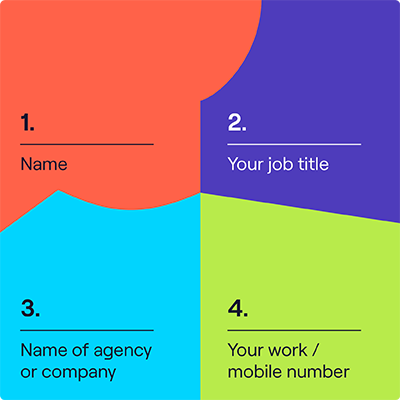 1.

Name

2.

Your job title

3.

Name of agency or company

4.

Your work / mobile number