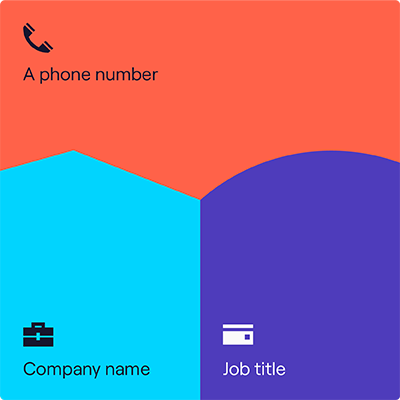 A phone number

Company name

Job title