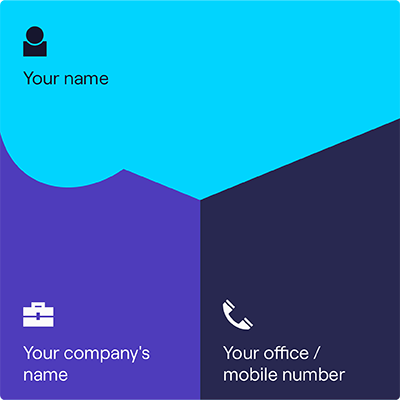 Your name

Your company's name

Your office / mobile number