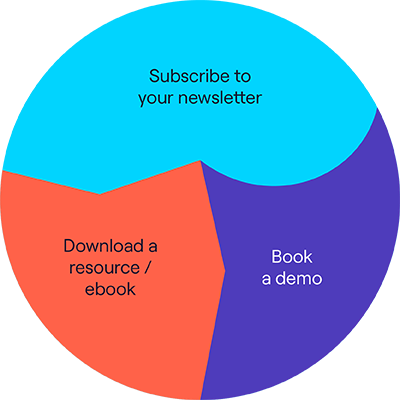 Subscribe to your newsletter

Download a resource / ebook

Book a demo